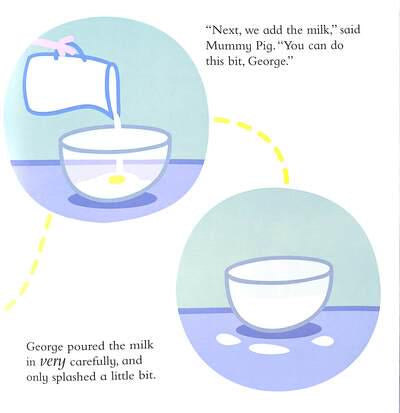 "Next, we add the milk," said Mummy Pig. "You can do this bit, George."

George poured the milk in very carefully, and only splashed a little bit.